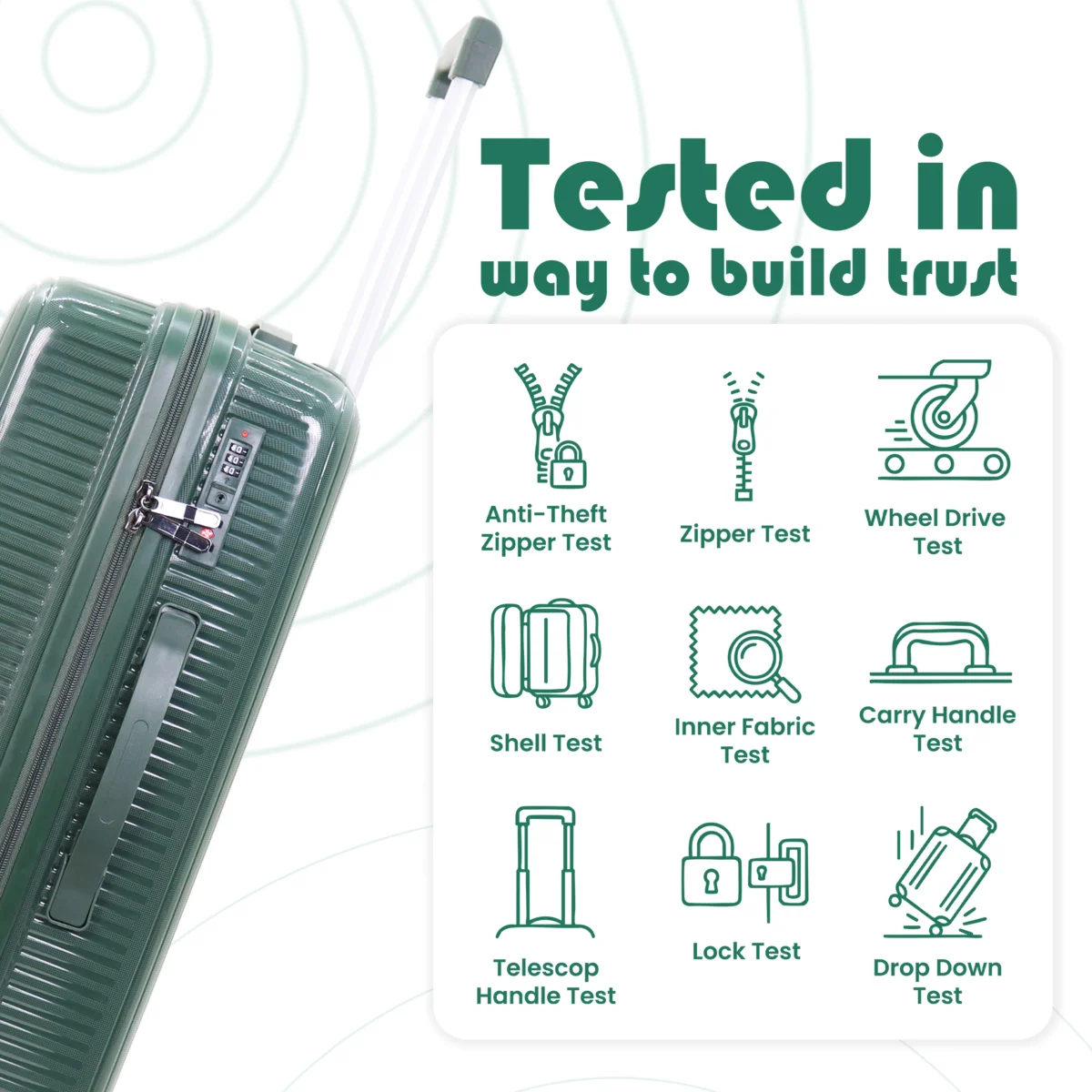 Tested in
way to build trust

Anti-Theft Zipper Test

Zipper Test

Wheel Drive Test

Shell Test

Inner Fabric Test

Carry Handle Test

Telescop Handle Test

Lock Test

Drop Down Test